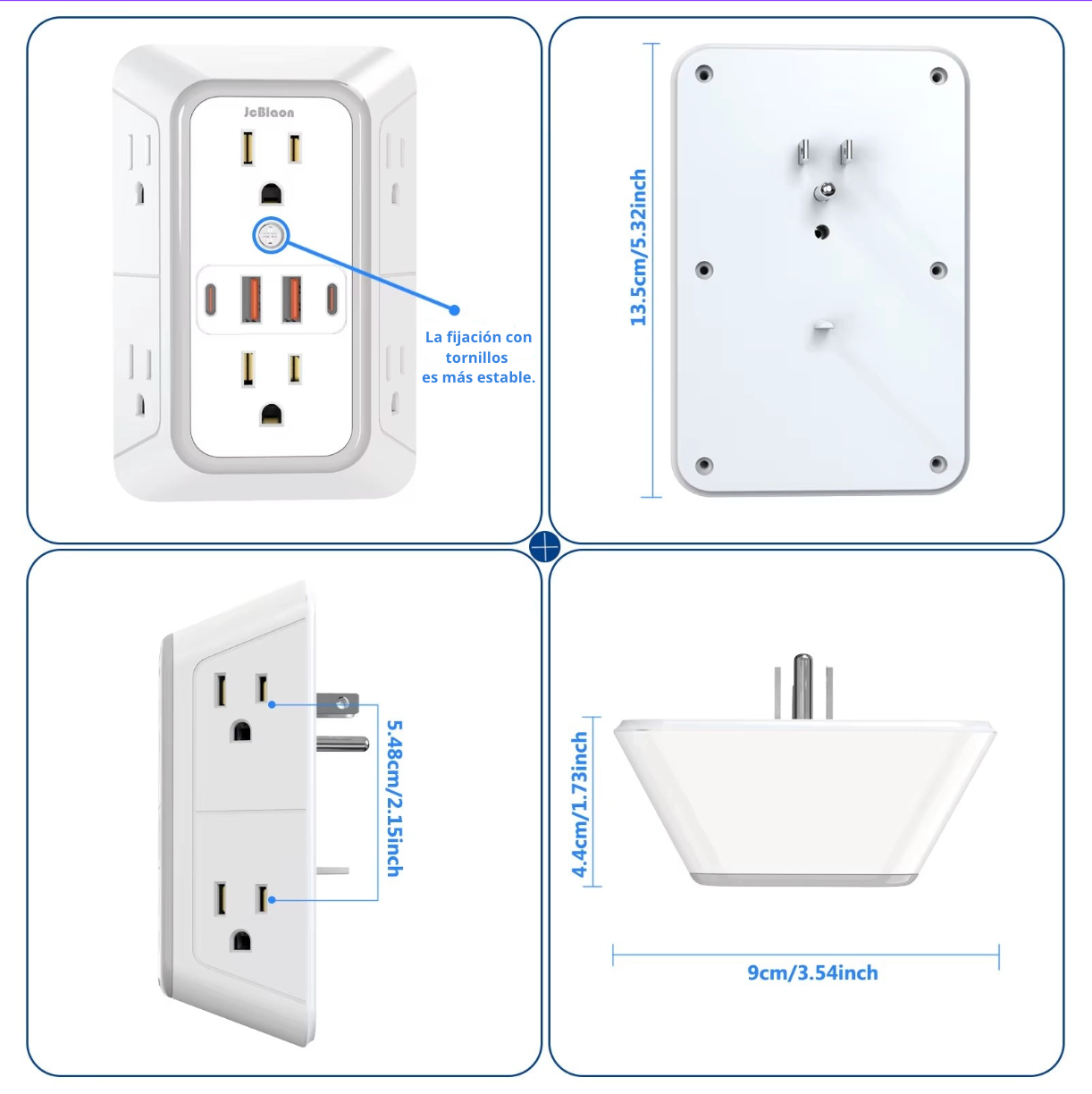 JcBlaon

La fijación con tornillos es más estable.

13.5cm/5.32inch

5.48cm/2.15inch

4.4cm/1.73inch

9cm/3.54inch